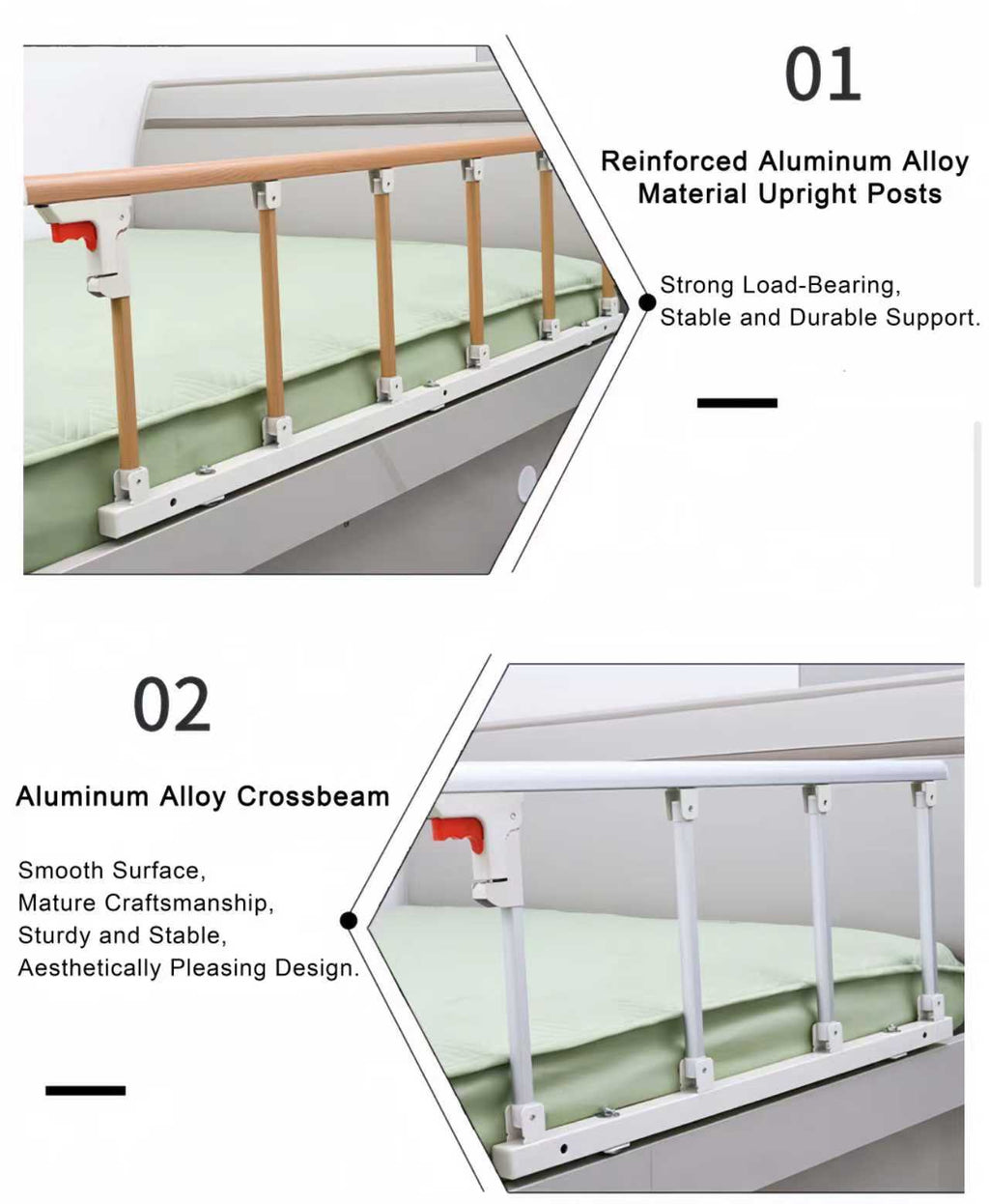 01

Reinforced Aluminum Alloy Material Upright Posts

Strong Load-Bearing, Stable and Durable Support.

02

Aluminum Alloy Crossbeam

Smooth Surface, Mature Craftsmanship, Sturdy and Stable, Aesthetically Pleasing Design.