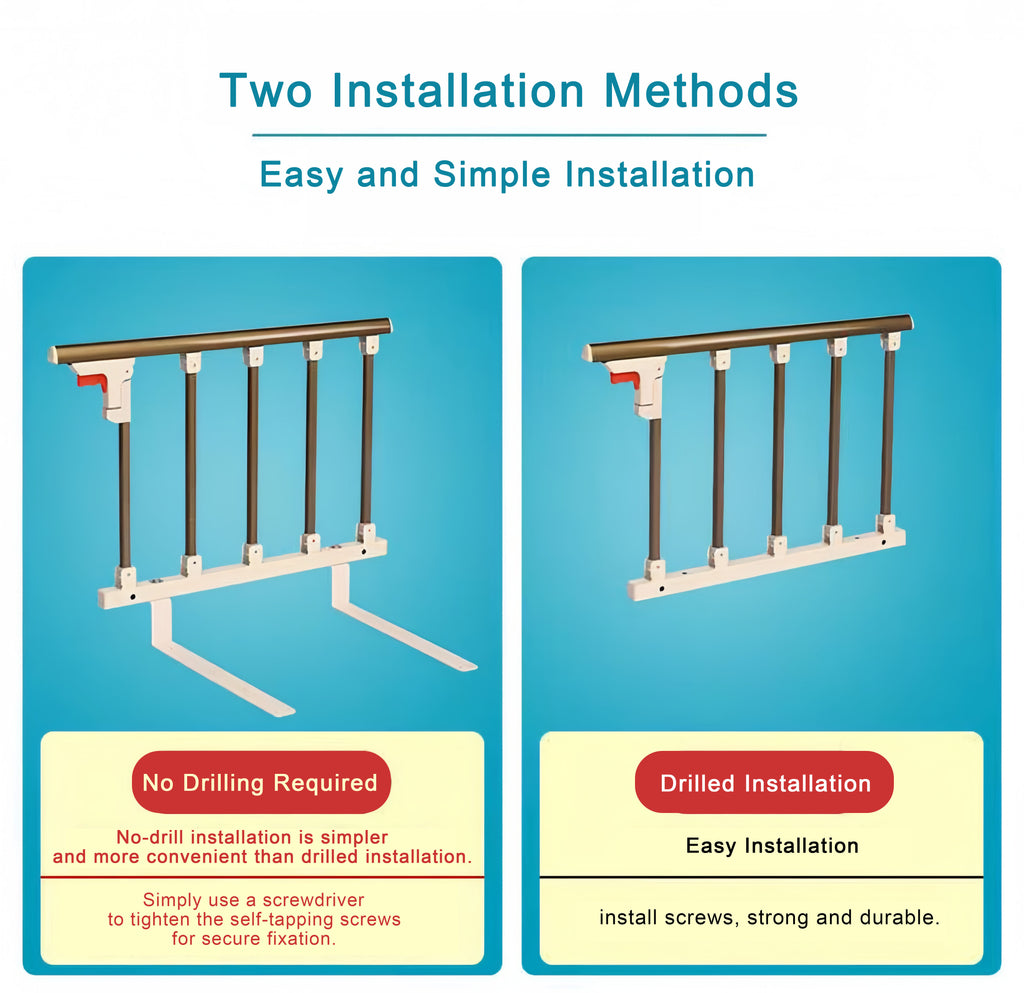 Two Installation Methods

Easy and Simple Installation

No Drilling Required

No-drill installation is simpler and more convenient than drilled installation.

Simply use a screwdriver to tighten the self-tapping screws for secure fixation.

Drilled Installation

Easy Installation

install screws, strong and durable.