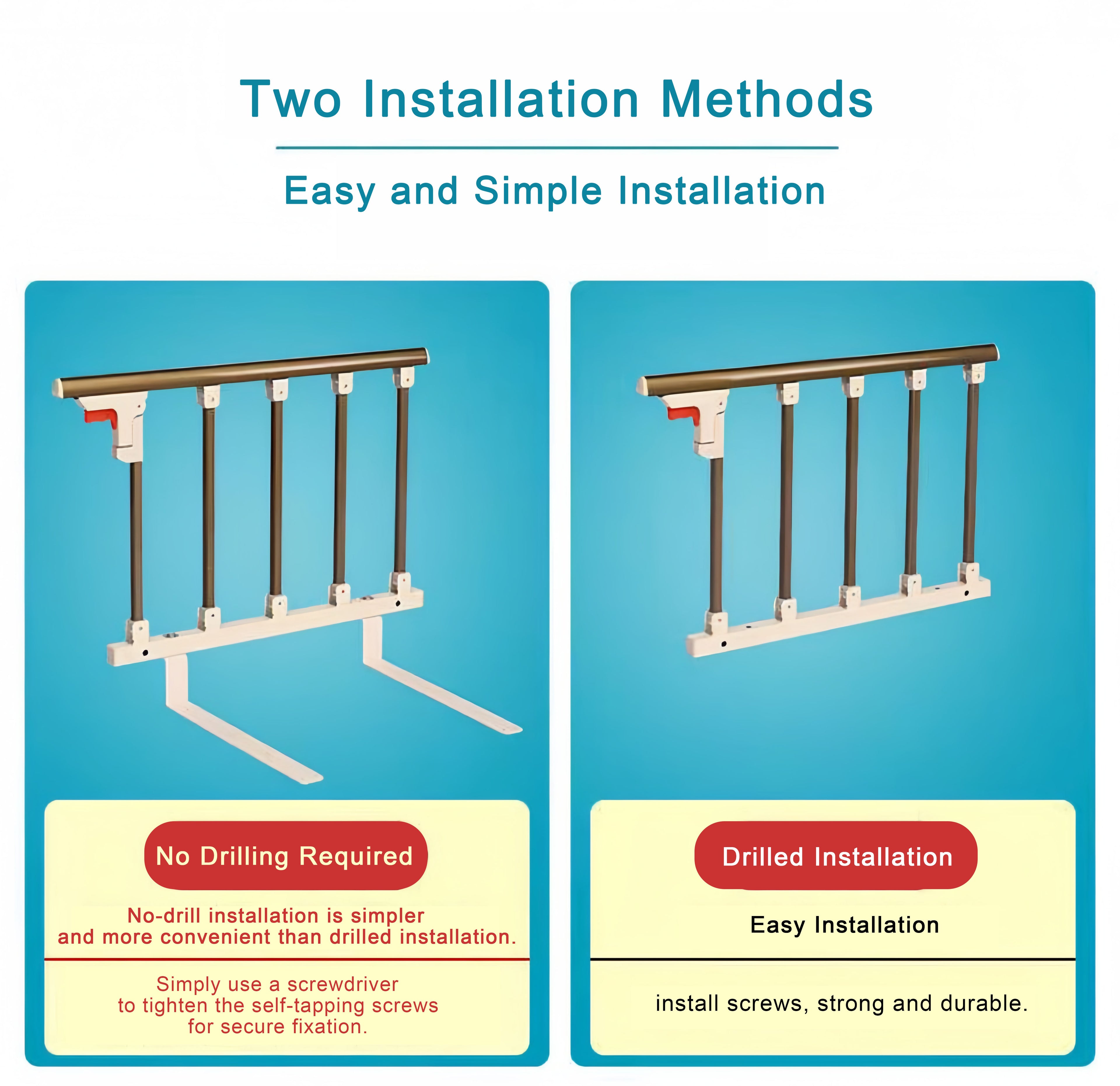 Two Installation Methods

Easy and Simple Installation

No Drilling Required

No-drill installation is simpler and more convenient than drilled installation.

Simply use a screwdriver to tighten the self-tapping screws for secure fixation.

Drilled Installation

Easy Installation

install screws, strong and durable.